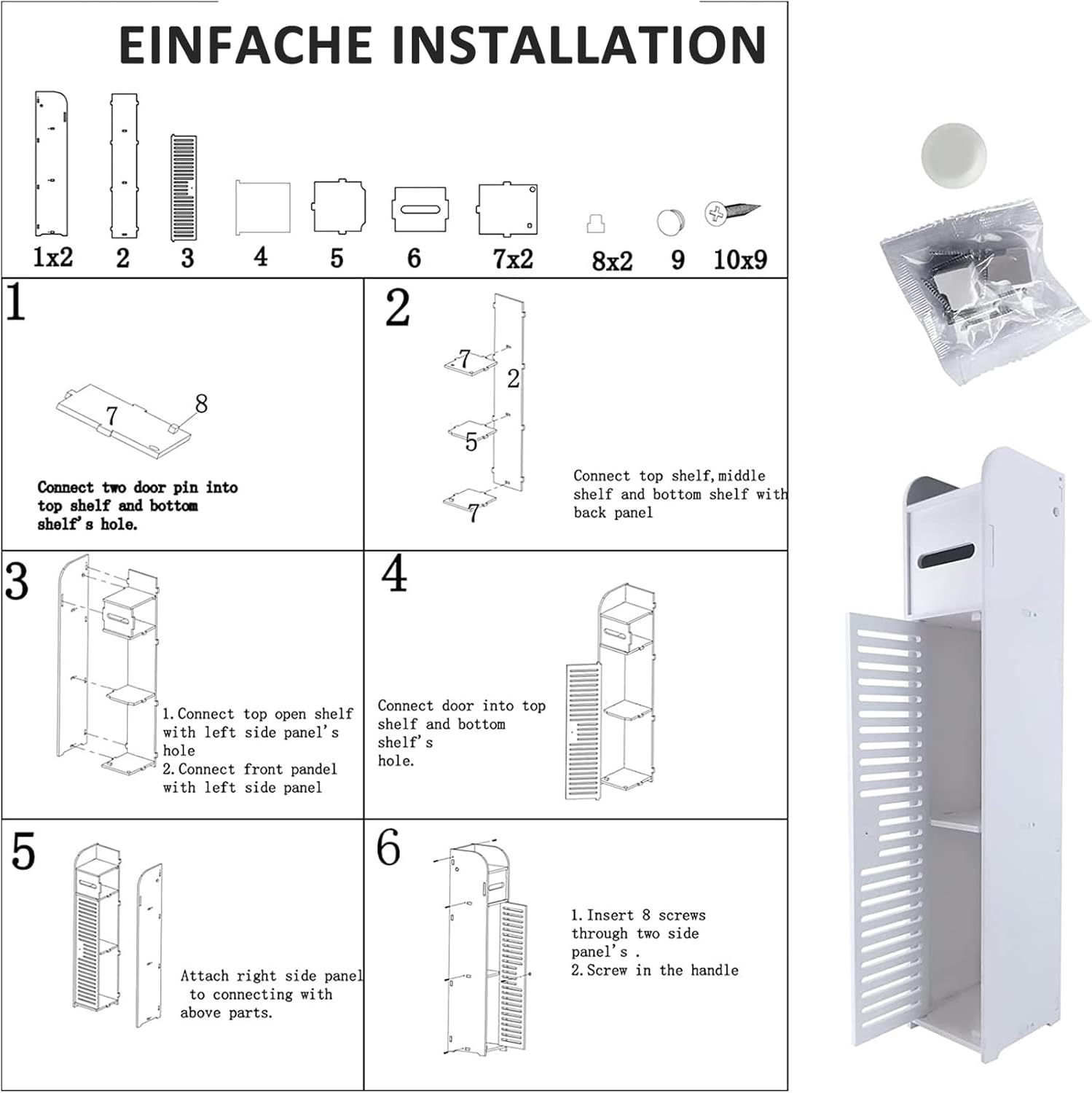 EINFACHE INSTALLATION

1x2 2 3 4 5 6 7x2 8x2 9 10x9

1

7 8

Connect two door pin into top shelf and bottom shelf's hole.

2

7 2 5 7

Connect top shelf,middle shelf and bottom shelf with back panel

3

1.Connect top open shelf with left side panel's hole
2.Connect front pandel with left side panel

4

Connect door into top shelf and bottom shelf's hole.

5

Attach right side panel to connecting with above parts.

6

1.Insert 8 screws through two side panel's .
2.Screw in the handle